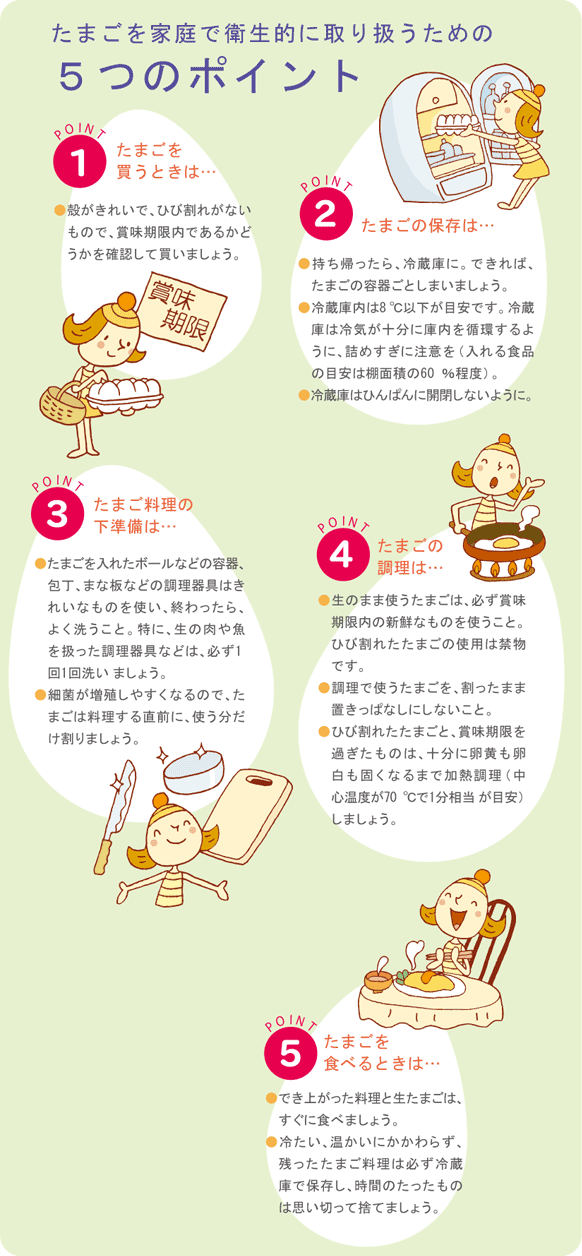 たまごを家庭で衛生的に取り扱うための
５つのポイント

POINT 1 たまごを買うときは…

●殻がきれいで、ひび割れがないもので、賞味期限内であるかどうかを確認して買いましょう。

賞味期限

POINT 2 たまごの保存は…

●持ち帰ったら、冷蔵庫に。できれば、たまごの容器ごとしまいましょう。
●冷蔵庫内は8 ℃以下が目安です。冷蔵庫は冷気が十分に庫内を循環するように、詰めすぎに注意を（入れる食品の目安は棚面積の60 %程度）。
●冷蔵庫はひんぱんに開閉しないように。

POINT 3 たまご料理の下準備は…

●たまごを入れたボールなどの容器、包丁、まな板などの調理器具はきれいなものを使い、終わったら、よく洗うこと。特に、生の肉や魚を扱った調理器具などは、必ず1回1回洗い ましょう。
●細菌が増殖しやすくなるので、たまごは料理する直前に、使う分だけ割りましょう。

POINT 4 たまごの調理は…

●生のまま使うたまごは、必ず賞味期限内の新鮮なものを使うこと。ひび割れたたまごの使用は禁物です。
●調理で使うたまごを、割ったまま置きっぱなしにしないこと。
●ひび割れたたまごと、賞味期限を過ぎたものは、十分に卵黄も卵白も固くなるまで加熱調理（中心温度が70 ℃で1分相当 が目安）しましょう。

POINT 5 たまごを食べるときは…

●でき上がった料理と生たまごは、すぐに食べましょう。
●冷たい、温かいにかかわらず、残ったたまご料理は必ず冷蔵庫で保存し、時間のたったものは思い切って捨てましょう。